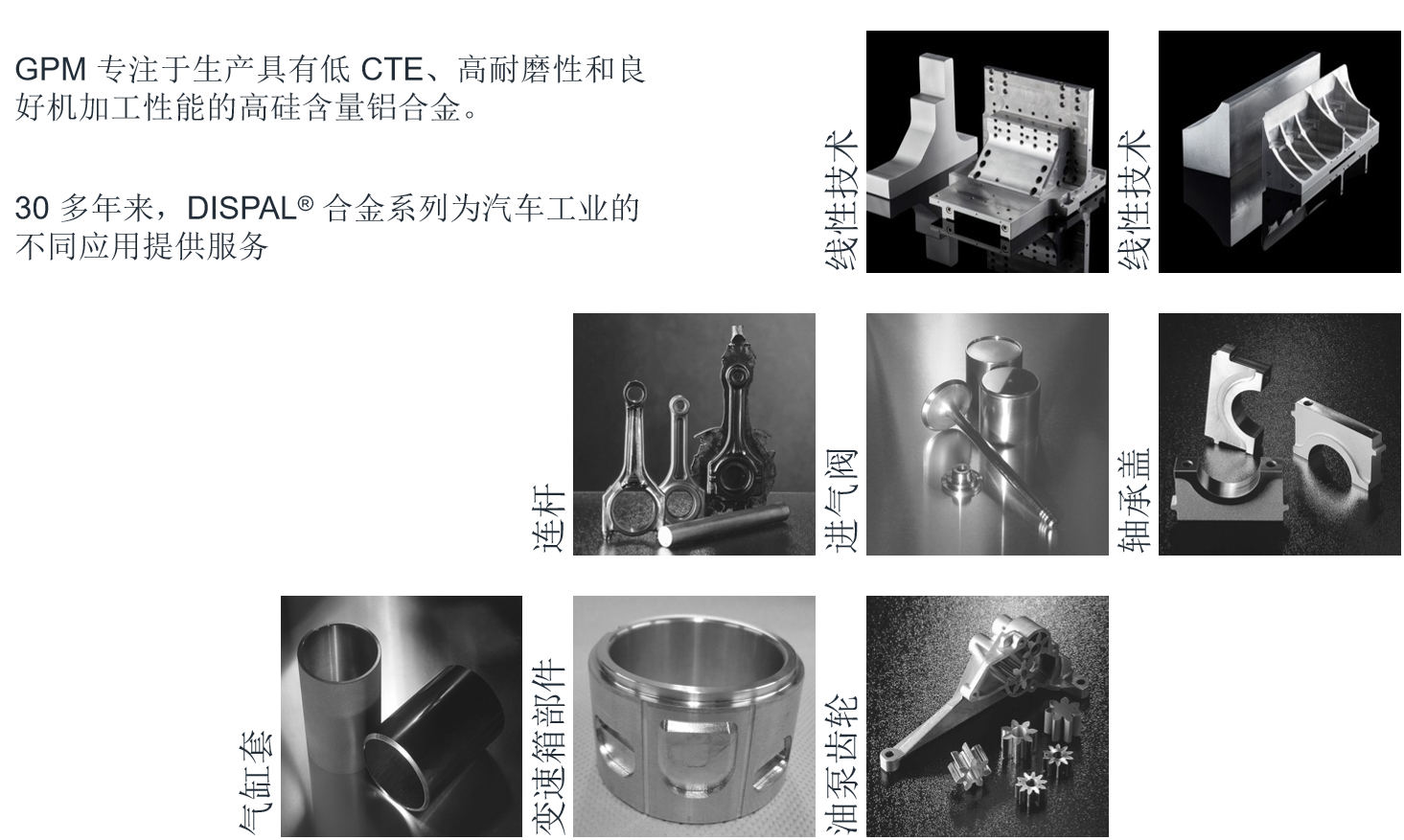 GPM 专注于生产具有低 CTE、高耐磨性和良好机加工性能的高硅含量铝合金。

30 多年来，DISPAL® 合金系列为汽车工业的不同应用提供服务

线性技术

线性技术

连杆

进气阀

轴承盖

气缸套

变速箱部件

油泵齿轮