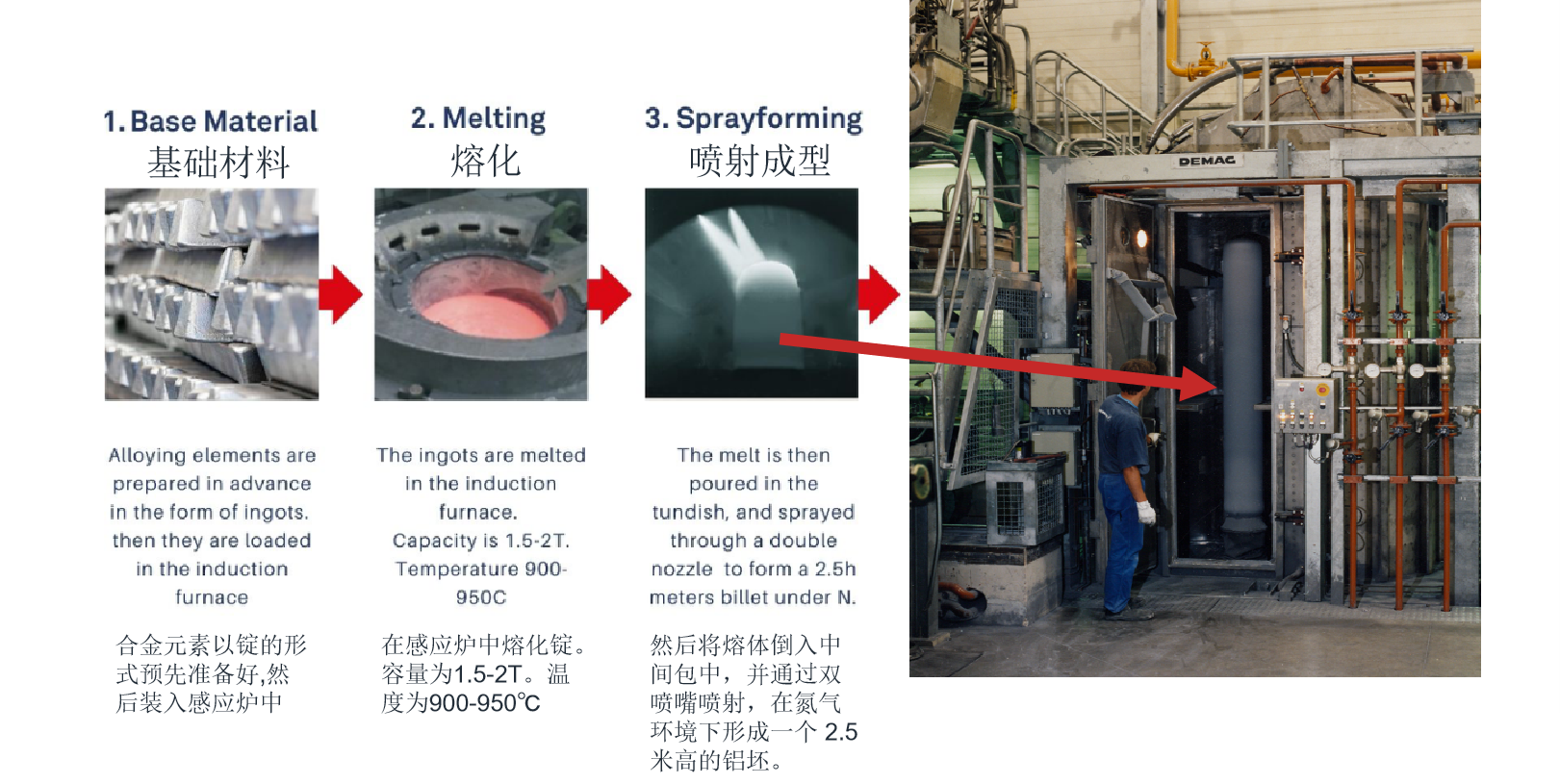 1. Base Material
基础材料

Alloying elements are prepared in advance in the form of ingots. then they are loaded in the induction furnace

合金元素以锭的形式预先准备好,然后装入感应炉中

2. Melting
熔化

The ingots are melted in the induction furnace.
Capacity is 1.5-2T.
Temperature 900-950C

在感应炉中熔化锭。容量为1.5-2T。温度为900-950℃

3. Sprayforming
喷射成型

The melt is then poured in the tundish, and sprayed through a double nozzle to form a 2.5h meters billet under N.

然后将熔体倒入中间包中，并通过双喷嘴喷射，在氮气环境下形成一个 2.5米高的铝坯。

DEMAG